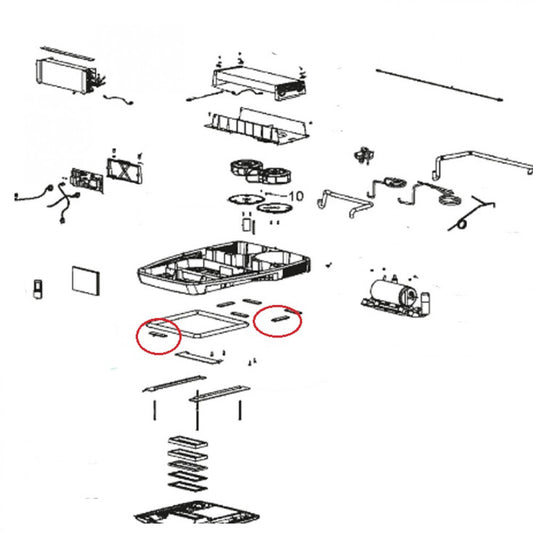 10