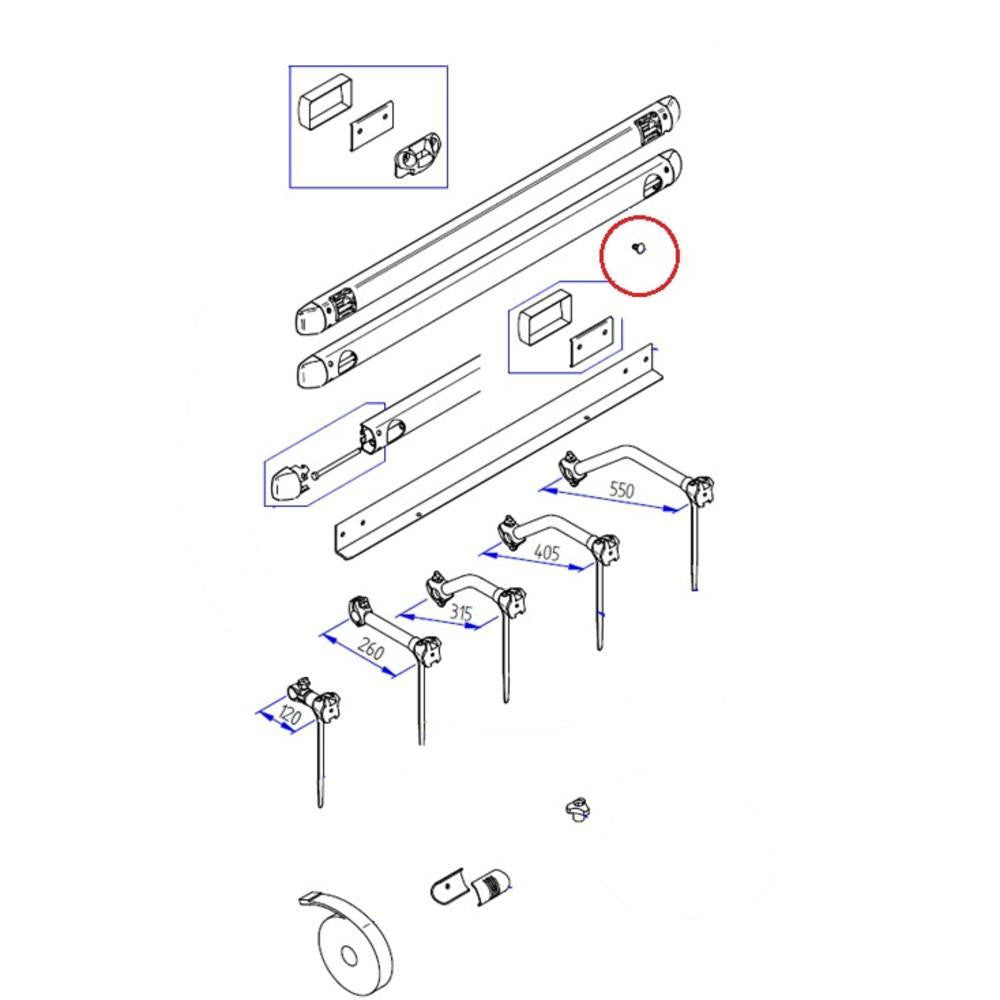 550

405

315

260

120