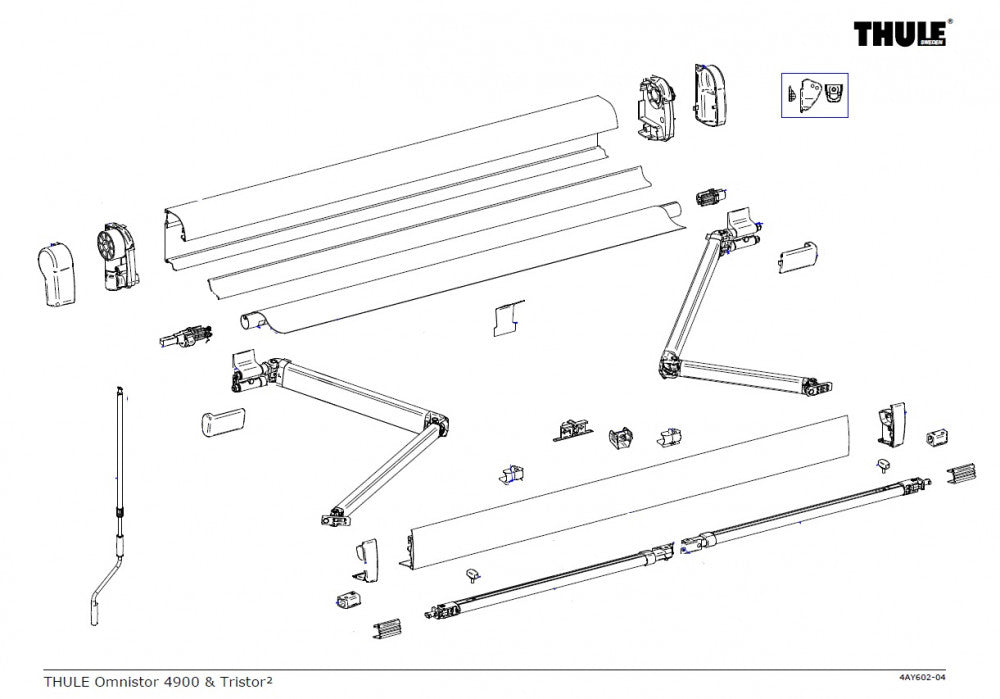 THULE® SWEDEN

THULE Omnistor 4900 & Tristor²

4AY602-04