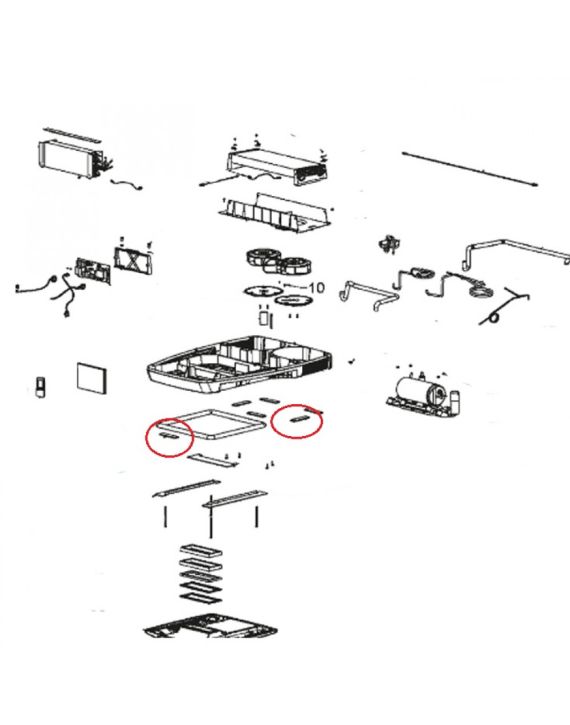 10