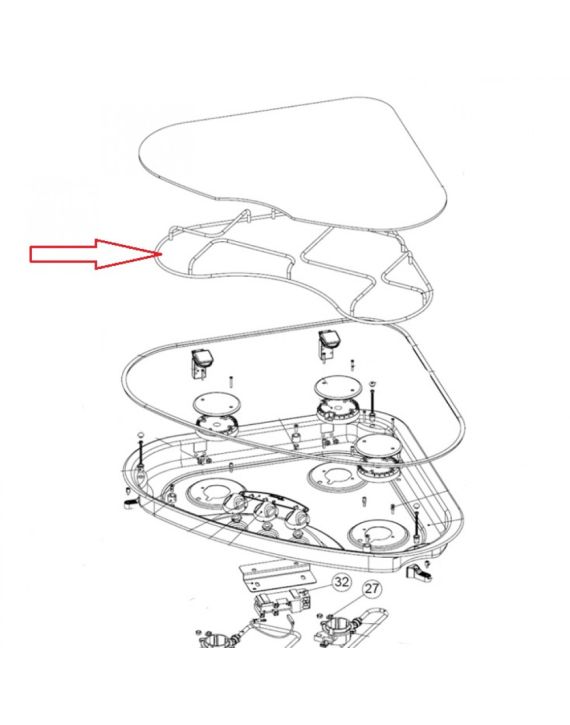 32
27